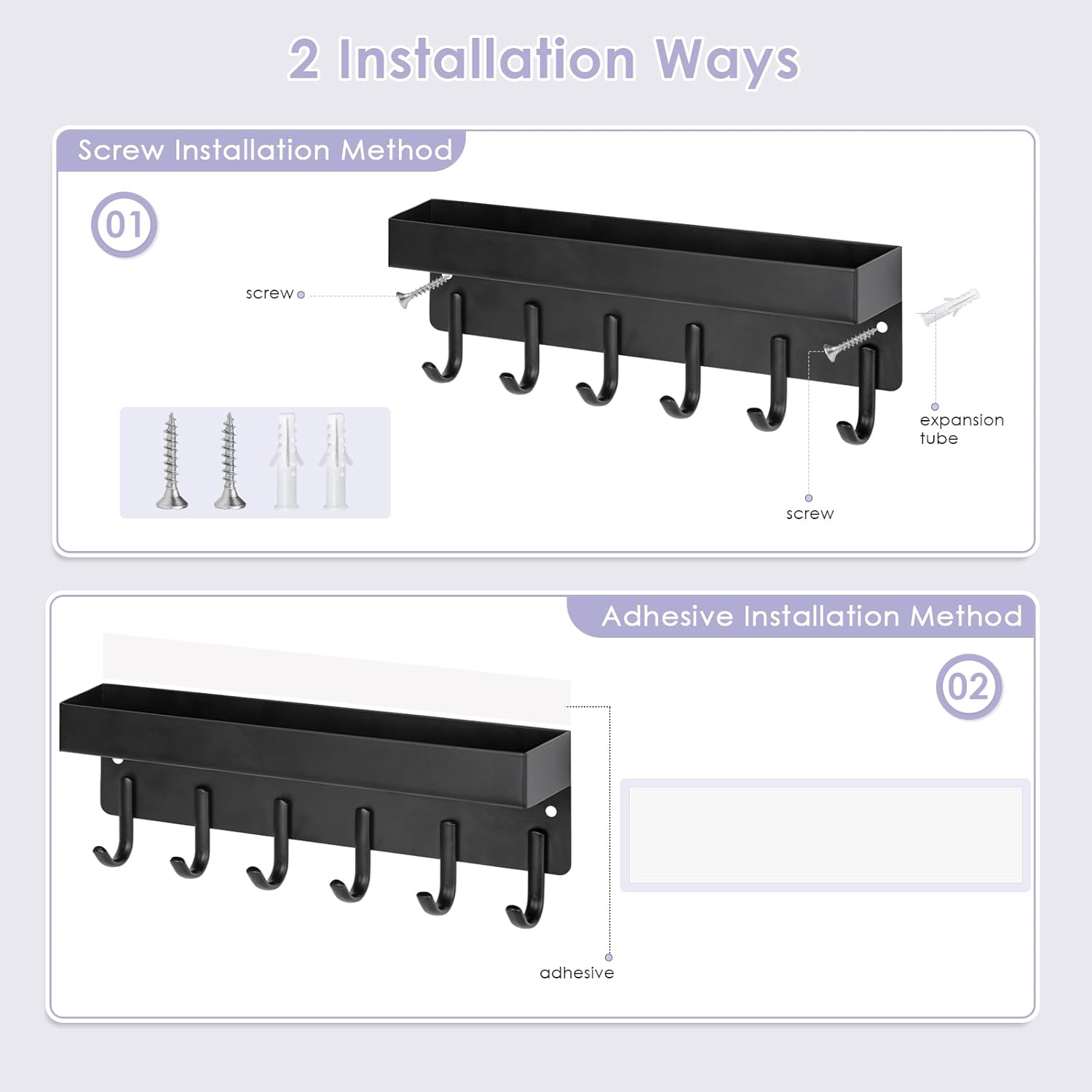 2 Installation Ways

Screw Installation Method

01

screw

expansion tube

screw

Adhesive Installation Method

02

adhesive